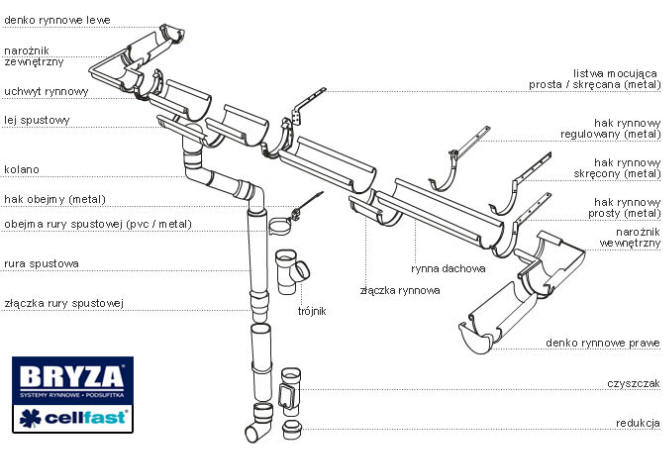 denko rynnowe lewe

narożnik zewnętrzny

uchwyt rynnowy

lej spustowy

kolano

hak obejmy (metal)

obejma rury spustowej (pvc / metal)

rura spustowa

złączka rury spustowej

listwa mocująca prosta / skręcana (metal)

hak rynnowy regulowany (metal)

hak rynnowy skręcony (metal)

hak rynnowy prosty (metal)

narożnik wewnętrzny

rynna dachowa

złączka rynnowa

trójnik

denko rynnowe prawe

czyszczak

redukcja

BRYZA
SYSTEMY RYNNOWE • PODSUFITKA
cellfast